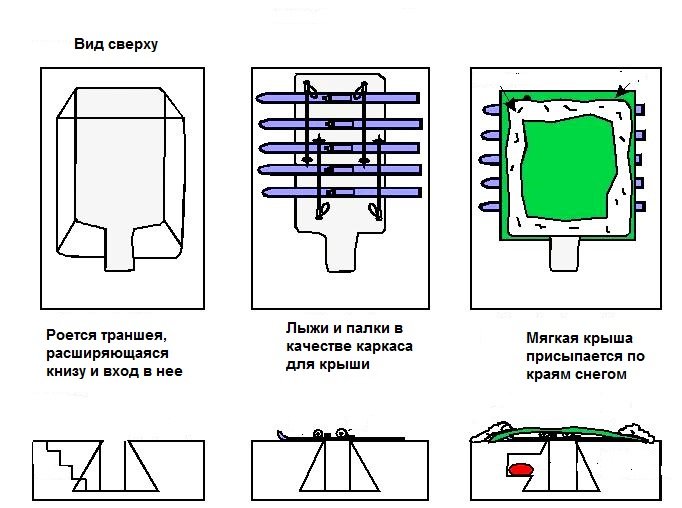 Вид сверху

Роется траншея, расширяющаяся книзу и вход в нее

Лыжи и палки в качестве каркаса для крыши

Мягкая крыша присыпается по краям снегом