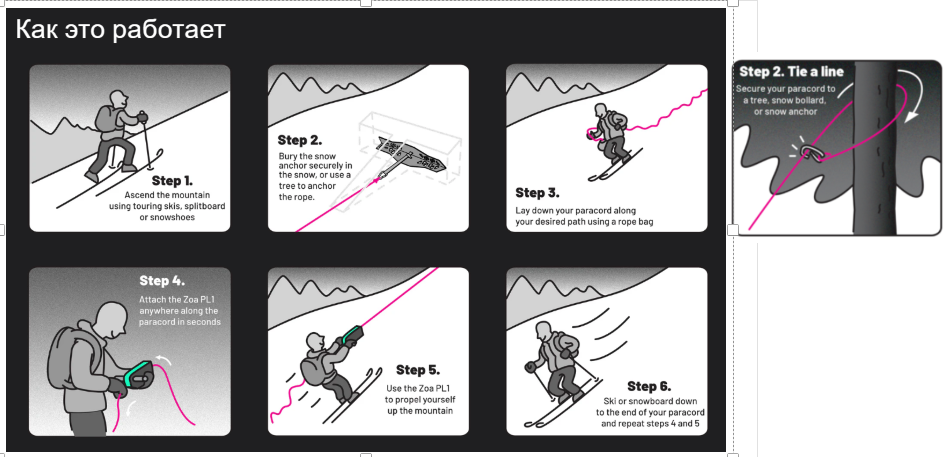 Как это работает

Step 1.
Ascend the mountain using touring skis, splitboard or snowshoes

Step 2.
Bury the snow anchor securely in the snow, or use a tree to anchor the rope.

Step 3.
Lay down your paracord along your desired path using a rope bag

Step 4.
Attach the Zoa PL1 anywhere along the paracord in seconds

Step 5.
Use the Zoa PL1 to propel yourself up the mountain

Step 6.
Ski or snowboard down to the end of your paracord and repeat steps 4 and 5

Step 2. Tie a line
Secure your paracord to a tree, snow bollard, or snow anchor