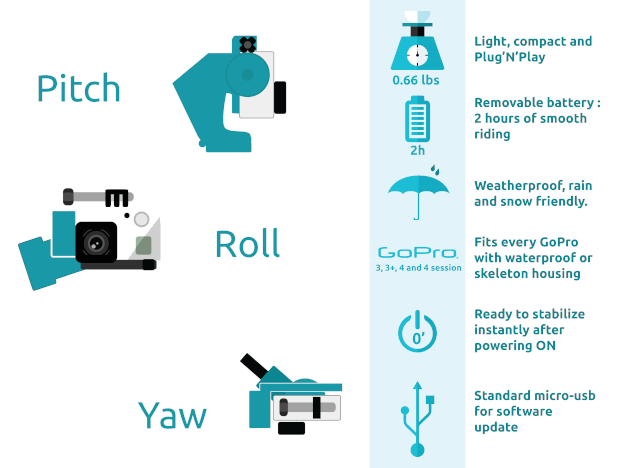 Pitch

Roll

Yaw

0.66 lbs

Light, compact and Plug'N'Play

2h

Removable battery : 2 hours of smooth riding

Weatherproof, rain and snow friendly.

GoPro
3, 3+, 4 and 4 session

Fits every GoPro with waterproof or skeleton housing

0'

Ready to stabilize instantly after powering ON

Standard micro-usb for software update