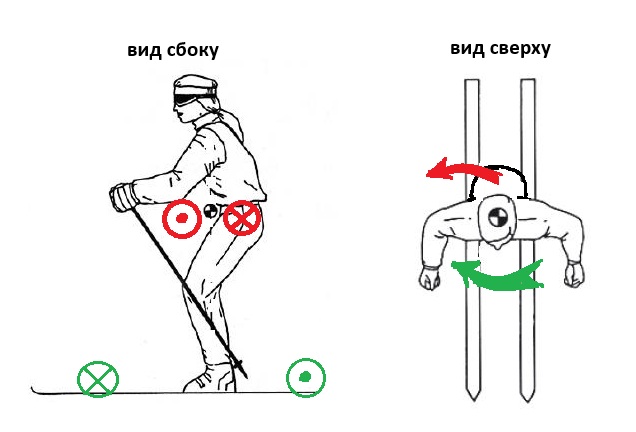 вид сбоку

вид сверху