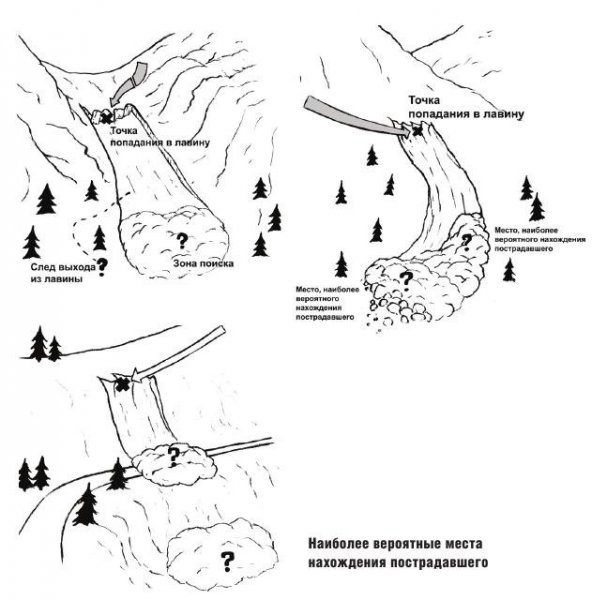 Точка попадания в лавину

?

След выхода из лавины

?

Зона поиска

Точка попадания в лавину

?

Место, наиболее вероятного нахождения пострадавшего

?

Место, наиболее вероятного нахождения пострадавшего

?

?

Наиболее вероятные места нахождения пострадавшего